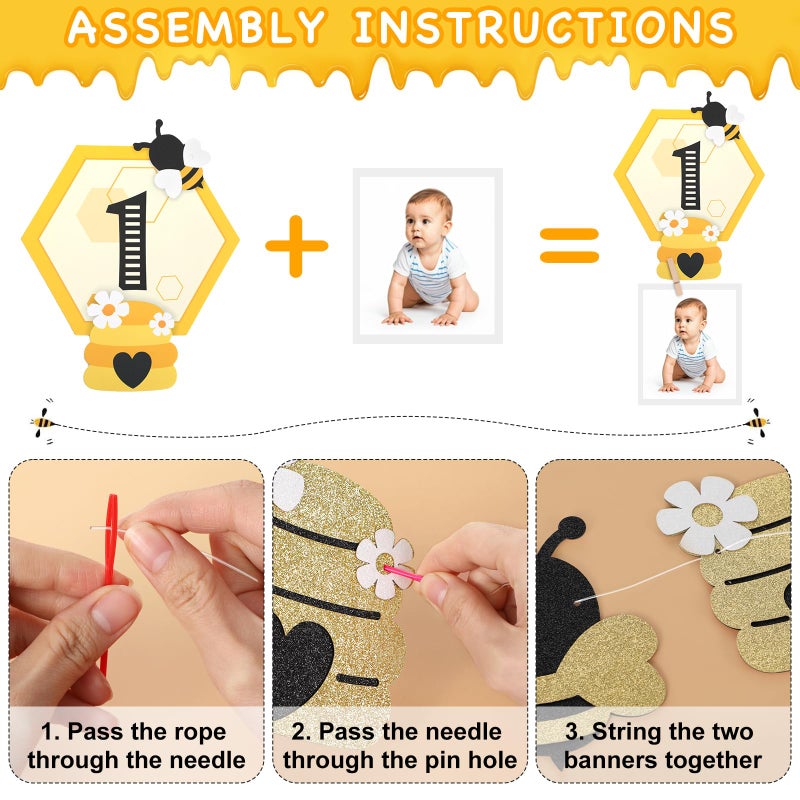 ASSEMBLY INSTRUCTIONS

1

+

=

1

1. Pass the rope through the needle

2. Pass the needle through the pin hole

3. String the two banners together